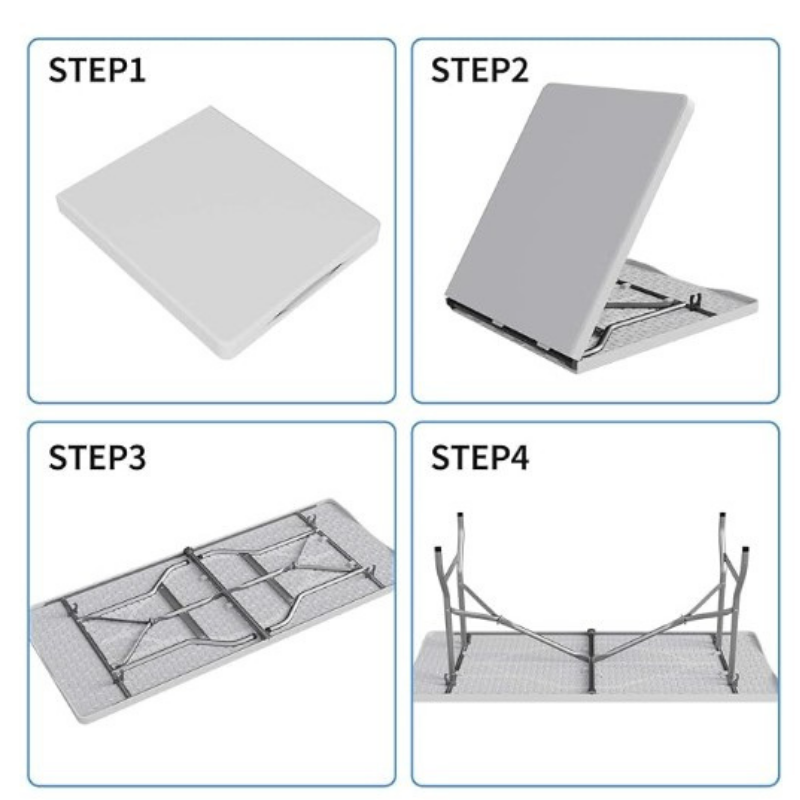 STEP1

STEP2

STEP3

STEP4